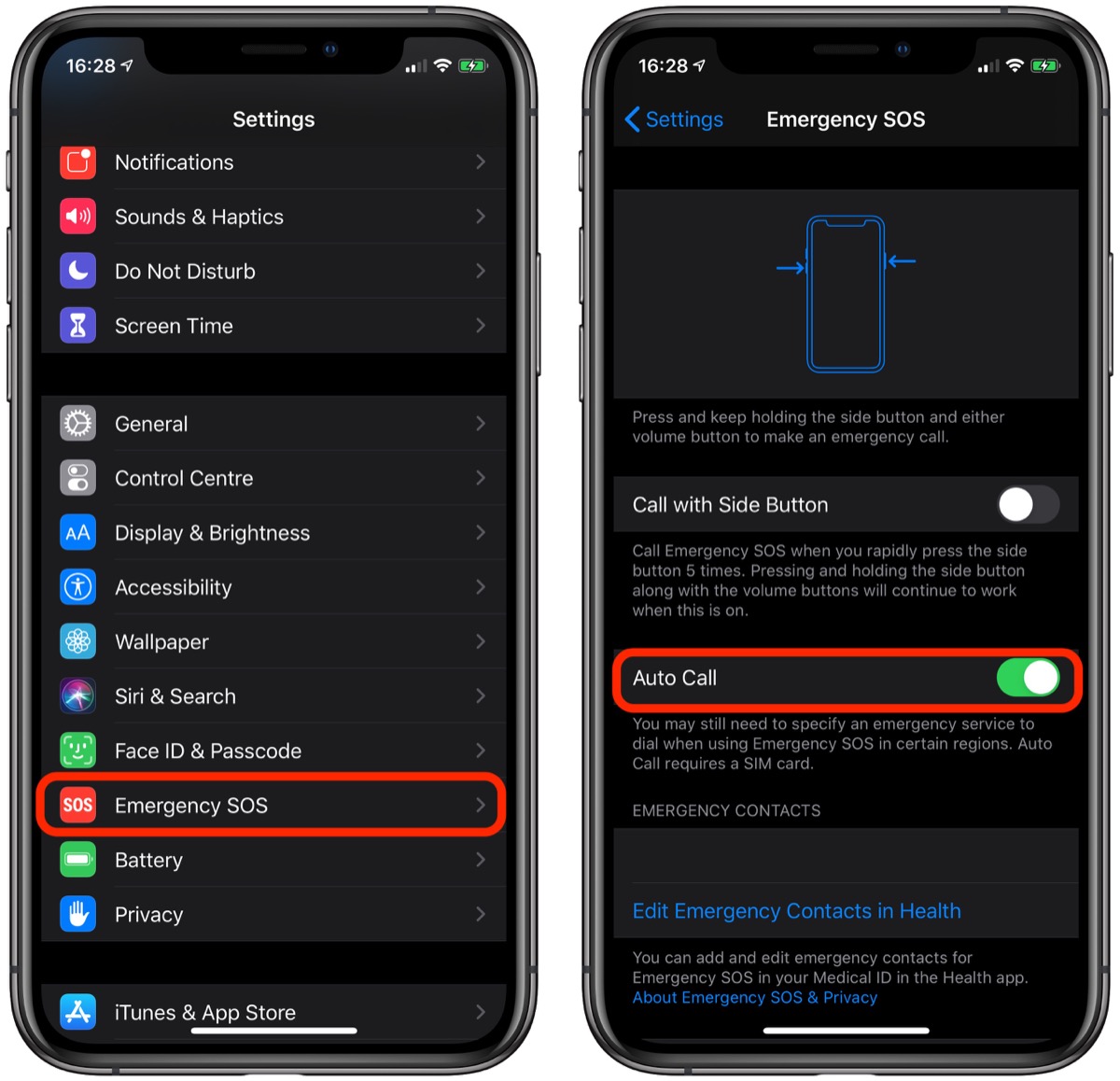 16:28

Settings

Notifications

Sounds & Haptics

Do Not Disturb

Screen Time

General

Control Centre

AA Display & Brightness

Accessibility

Wallpaper

Siri & Search

Face ID & Passcode

SOS Emergency SOS

Battery

Privacy

iTunes & App Store

16:28

Settings Emergency SOS

Press and keep holding the side button and either volume button to make an emergency call.

Call with Side Button

Call Emergency SOS when you rapidly press the side button 5 times. Pressing and holding the side button along with the volume buttons will continue to work when this is on.

Auto Call

You may still need to specify an emergency service to dial when using Emergency SOS in certain regions. Auto Call requires a SIM card.

EMERGENCY CONTACTS

Edit Emergency Contacts in Health

You can add and edit emergency contacts for Emergency SOS in your Medical ID in the Health app. About Emergency SOS & Privacy