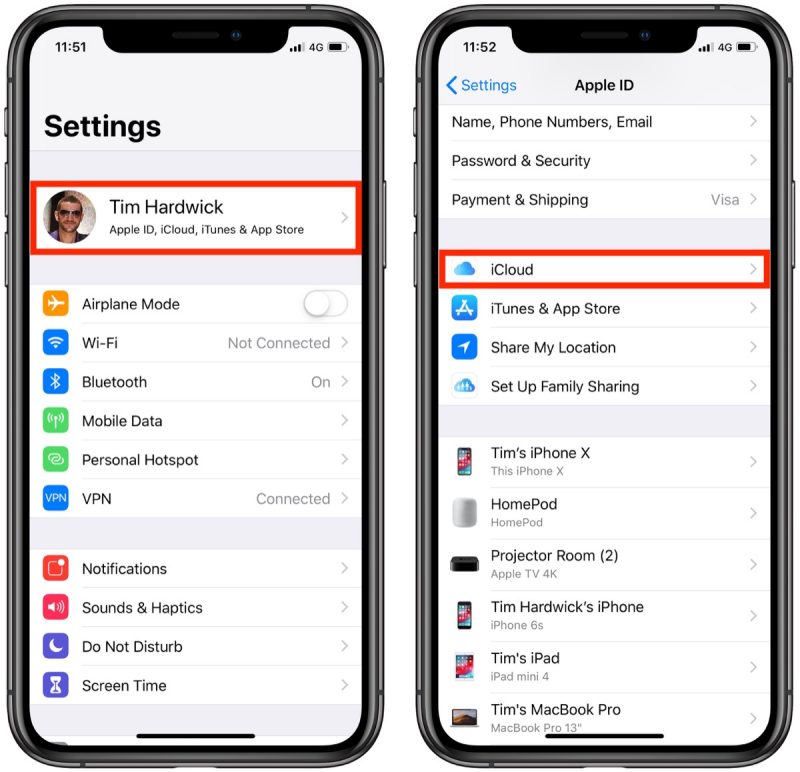 11:51 4G

Settings

Tim Hardwick
Apple ID, iCloud, iTunes & App Store

Airplane Mode
Wi-Fi Not Connected
Bluetooth On
Mobile Data
Personal Hotspot
VPN VPN Connected

Notifications
Sounds & Haptics
Do Not Disturb
Screen Time

11:52 4G

Settings Apple ID

Name, Phone Numbers, Email
Password & Security
Payment & Shipping Visa

iCloud
iTunes & App Store
Share My Location
Set Up Family Sharing

Tim's iPhone X
This iPhone X
HomePod
HomePod
Projector Room (2)
Apple TV 4K
Tim Hardwick's iPhone
iPhone 6s
Tim's iPad
iPad mini 4
Tim's MacBook Pro
MacBook Pro 13"