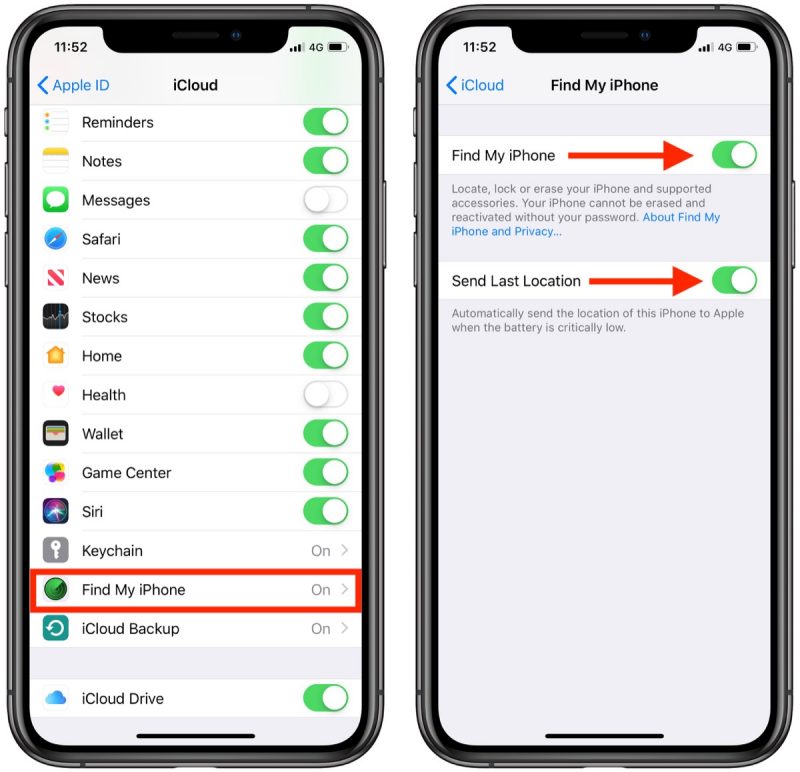 11:52 4G

Apple ID iCloud

Reminders

Notes

Messages

Safari

News

Stocks

Home

Health

Wallet

Game Center

Siri

Keychain On

Find My iPhone On

iCloud Backup On

iCloud Drive

11:52 4G

iCloud Find My iPhone

Find My iPhone

Locate, lock or erase your iPhone and supported accessories. Your iPhone cannot be erased and reactivated without your password. About Find My iPhone and Privacy...

Send Last Location

Automatically send the location of this iPhone to Apple when the battery is critically low.